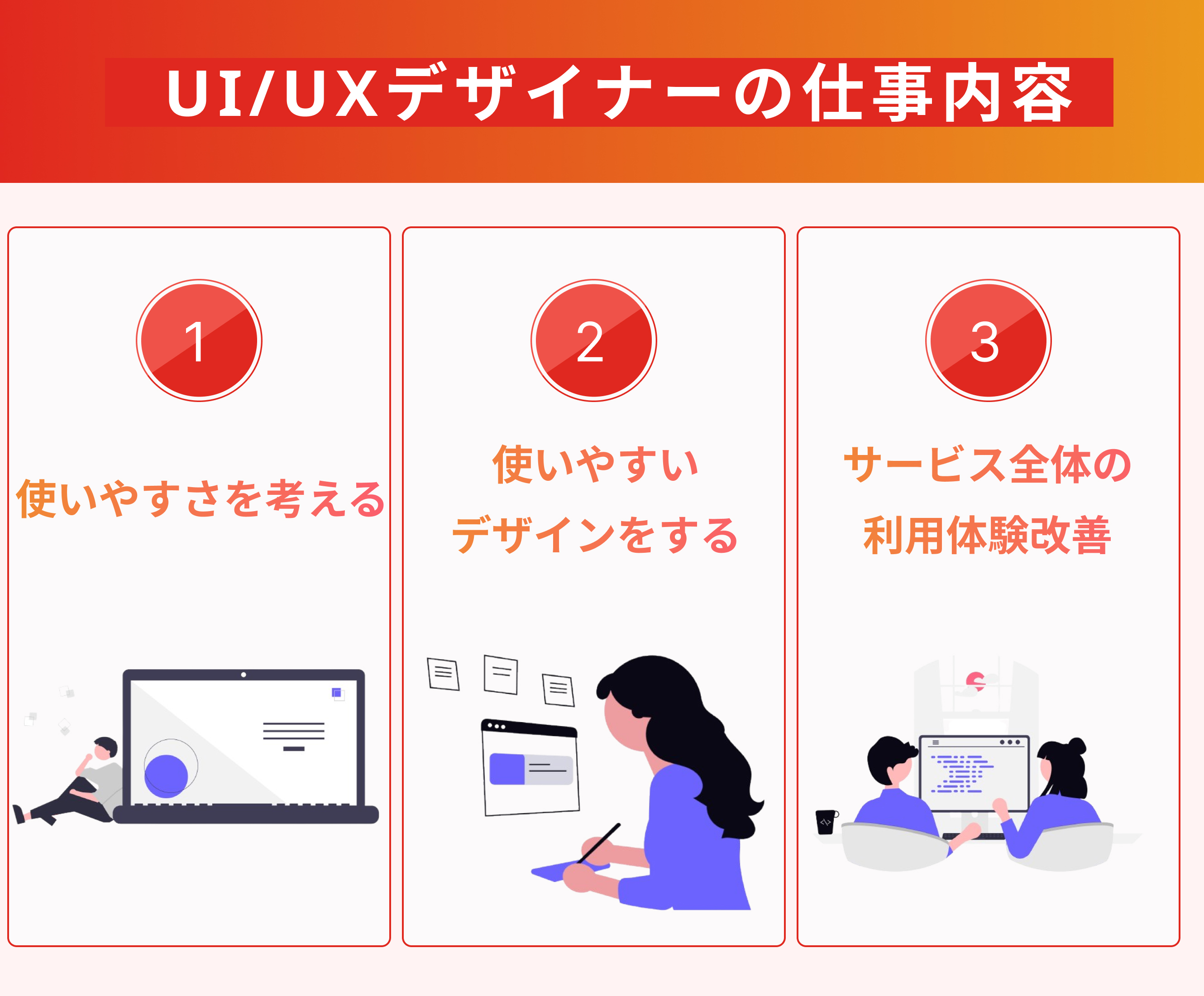 UI/UXデザイナーの仕事内容

1

使いやすさを考える

2

使いやすい
デザインをする

3

サービス全体の
利用体験改善